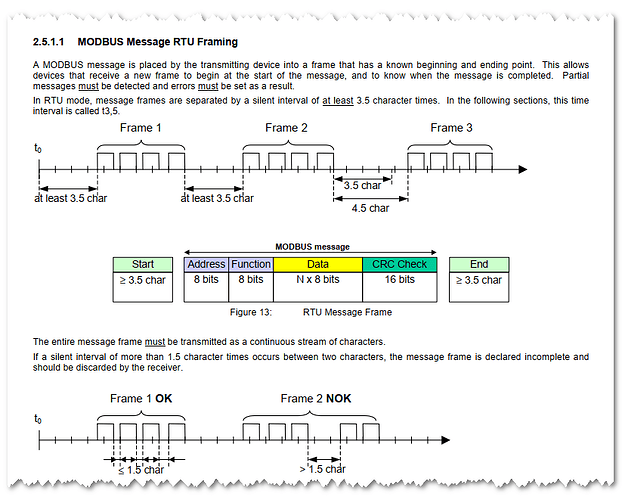 2.5.1.1 MODBUS Message RTU Framing

A MODBUS message is placed by the transmitting device into a frame that has a known beginning and ending point. This allows devices that receive a new frame to begin at the start of the message, and to know when the message is completed. Partial messages must be detected and errors must be set as a result.

In RTU mode, message frames are separated by a silent interval of at least 3.5 character times. In the following sections, this time interval is called t3,5.

Frame 1
Frame 2
Frame 3
$t_0$
at least 3.5 char
at least 3.5 char
3.5 char
4.5 char

MODBUS message

| Start | Address | Function | Data | CRC Check | End |
|---|---|---|---|---|---|
| ≥ 3.5 char | 8 bits | 8 bits | N x 8 bits | 16 bits | ≥ 3.5 char |

Figure 13: RTU Message Frame

The entire message frame must be transmitted as a continuous stream of characters.

If a silent interval of more than 1.5 character times occurs between two characters, the message frame is declared incomplete and should be discarded by the receiver.

Frame 1 OK
Frame 2 NOK
$t_0$
≤ 1.5 char
> 1.5 char