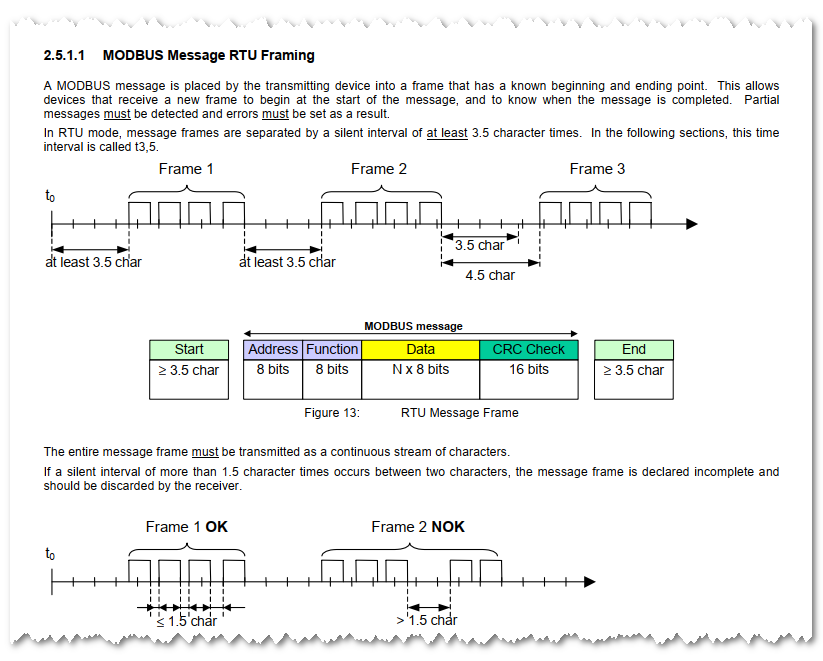 2.5.1.1 MODBUS Message RTU Framing

A MODBUS message is placed by the transmitting device into a frame that has a known beginning and ending point. This allows devices that receive a new frame to begin at the start of the message, and to know when the message is completed. Partial messages must be detected and errors must be set as a result.

In RTU mode, message frames are separated by a silent interval of at least 3.5 character times. In the following sections, this time interval is called t3,5.

Frame 1

Frame 2

Frame 3

$t_0$

at least 3.5 char

at least 3.5 char

3.5 char

4.5 char

MODBUS message

| Start | Address | Function | Data | CRC Check | End |
|---|---|---|---|---|---|
| ≥ 3.5 char | 8 bits | 8 bits | N x 8 bits | 16 bits | ≥ 3.5 char |

Figure 13: RTU Message Frame

The entire message frame must be transmitted as a continuous stream of characters.

If a silent interval of more than 1.5 character times occurs between two characters, the message frame is declared incomplete and should be discarded by the receiver.

Frame 1 OK

Frame 2 NOK

$t_0$

≤ 1.5 char

> 1.5 char